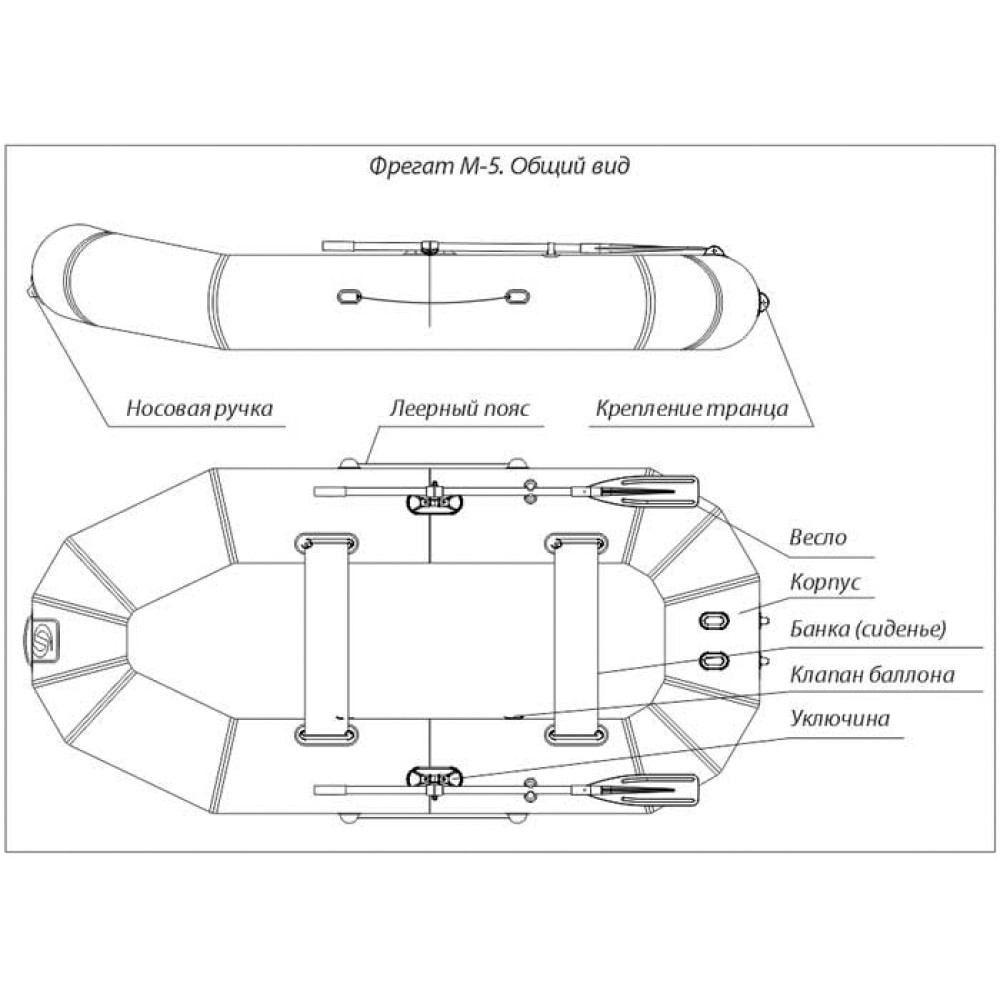 Фрегат М-5. Общий вид

Носовая ручка

Леерный пояс

Крепление транца

Весло

Корпус

Банка (сиденье)

Клапан баллона

Уключина