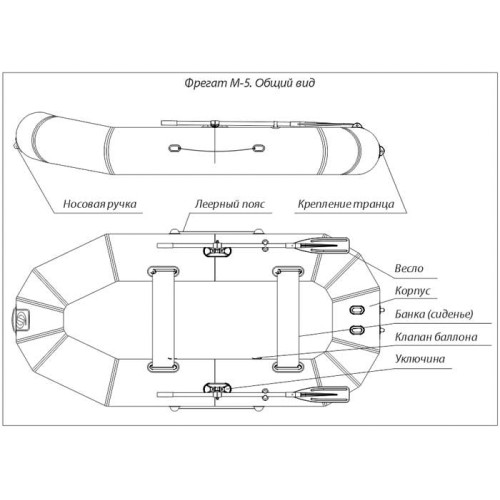 Фрегат М-5. Общий вид

Носовая ручка

Леерный пояс

Крепление транца

Весло

Корпус

Банка (сиденье)

Клапан баллона

Уключина