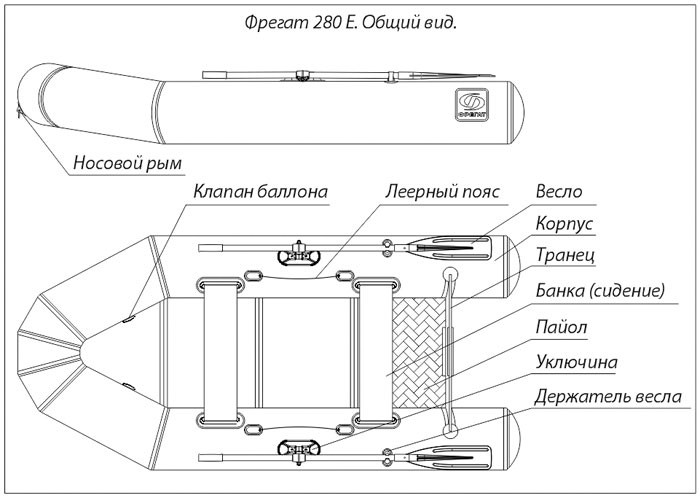 Фрегат 280 Е. Общий вид.

ФРЕГАТ

Носовой рым

Клапан баллона

Леерный пояс

Весло

Корпус

Транец

Банка (сидение)

Пайол

Уключина

Держатель весла