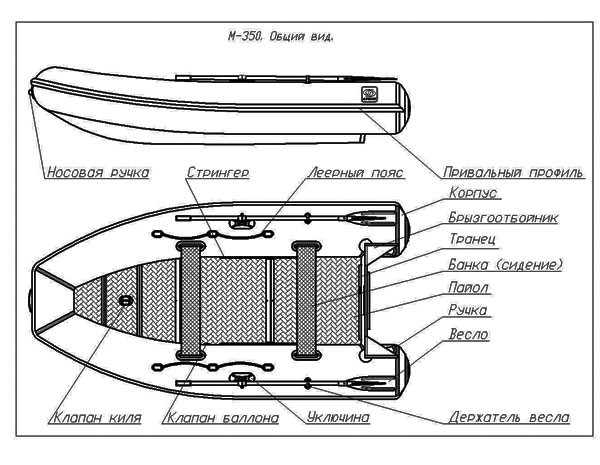 М-350. Общий вид.

Носовая ручка

Стрингер

Леерный пояс

Привальный профиль

Корпус

Брызгоотбойник

Транец

Банка (сидение)

Пайол

Ручка

Весло

Клапан киля

Клапан баллона

Уключина

Держатель весла