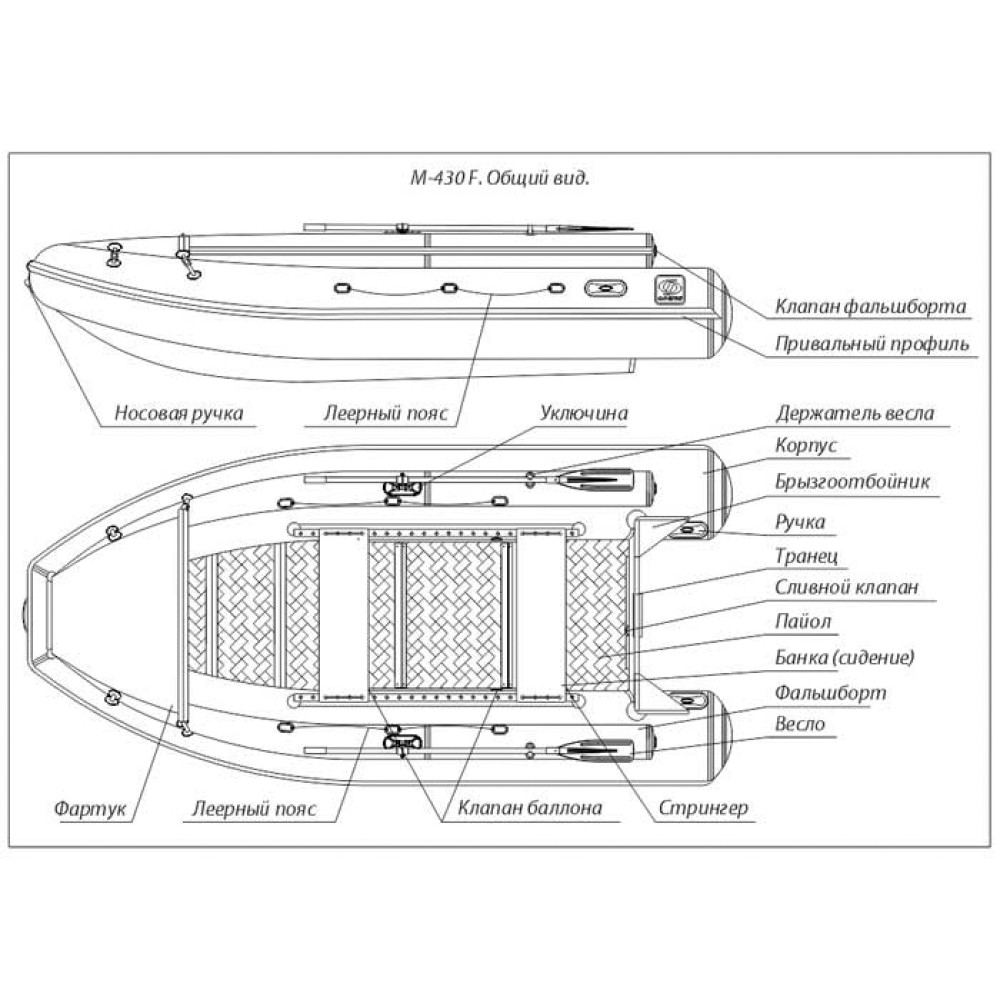 M-430 F. Общий вид.

Клапан фальшборта

Привальный профиль

Носовая ручка

Леерный пояс

Уключина

Держатель весла

Корпус

Брызгоотбойник

Ручка

Транец

Сливной клапан

Пайол

Банка (сидение)

Фальшборт

Весло

Фартук

Леерный пояс

Клапан баллона

Стрингер