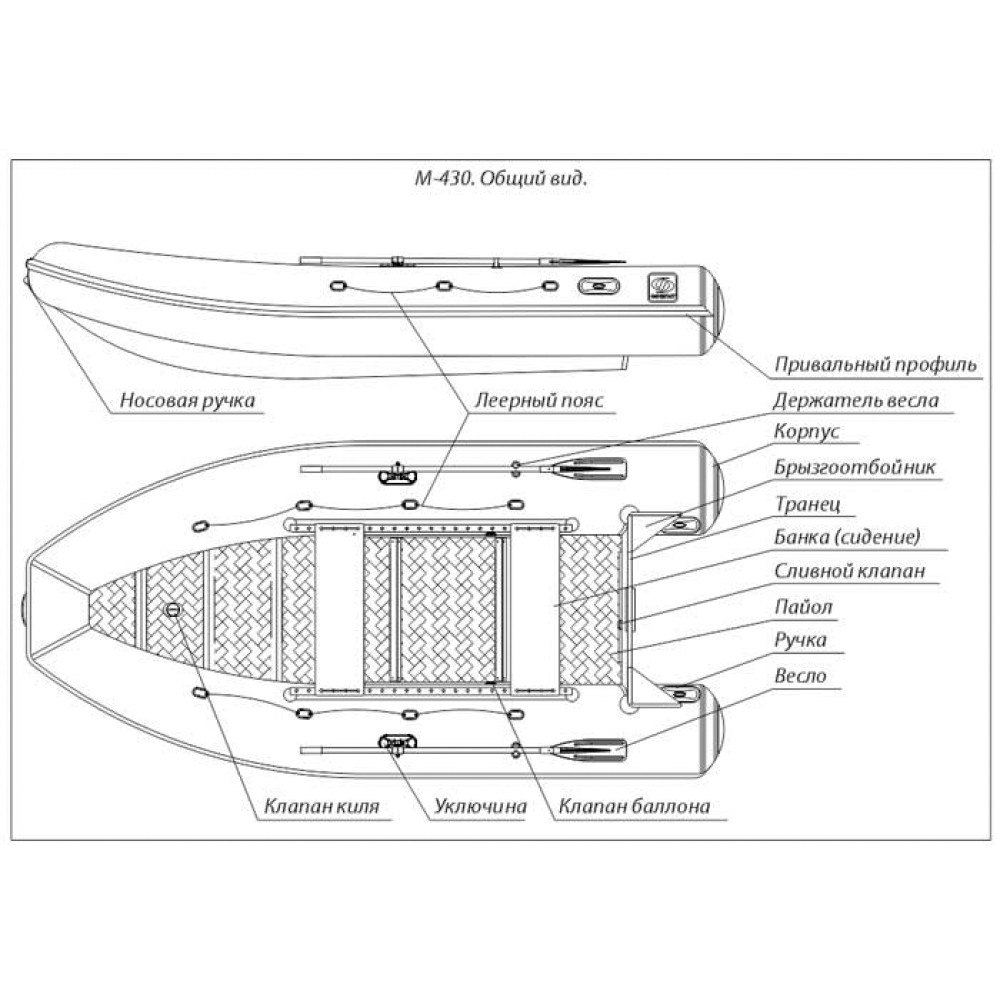 М-430. Общий вид.

Привальный профиль
Носовая ручка
Леерный пояс
Держатель весла
Корпус
Брызгоотбойник
Транец
Банка (сидение)
Сливной клапан
Пайол
Ручка
Весло
Клапан киля
Уключина
Клапан баллона