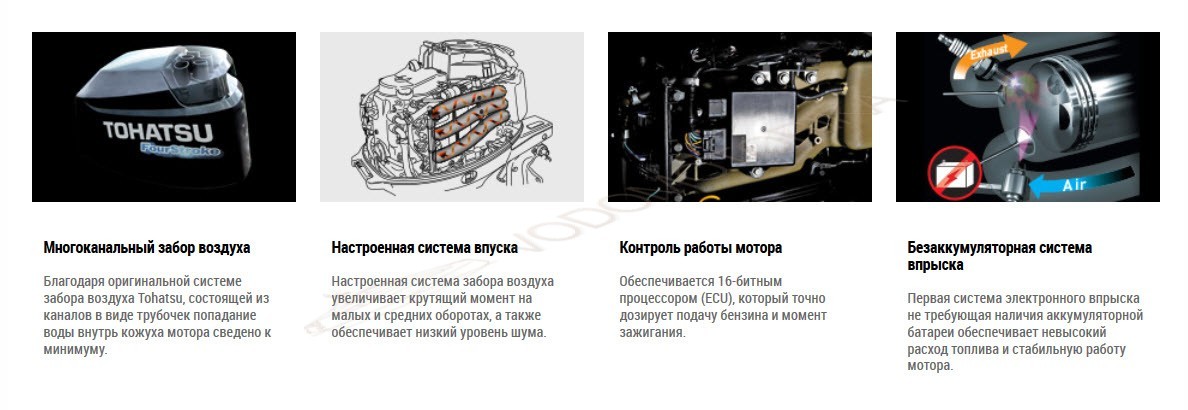 TOHATSU
FourStroke

Exhaust

Air

Многоканальный забор воздуха

Благодаря оригинальной системе забора воздуха Tohatsu, состоящей из каналов в виде трубочек попадание воды внутрь кожуха мотора сведено к минимуму.

Настроенная система впуска

Настроенная система забора воздуха увеличивает крутящий момент на малых и средних оборотах, а также обеспечивает низкий уровень шума.

Контроль работы мотора

Обеспечивается 16-битным процессором (ECU), который точно дозирует подачу бензина и момент зажигания.

Безаккумуляторная система впрыска

Первая система электронного впрыска не требующая наличия аккумуляторной батареи обеспечивает невысокий расход топлива и стабильную работу мотора.